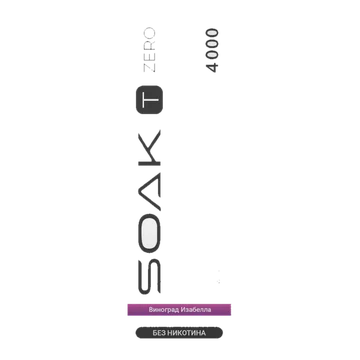 SOAK T ZERO

4000

Виноград Изабелла

БЕЗ НИКОТИНА